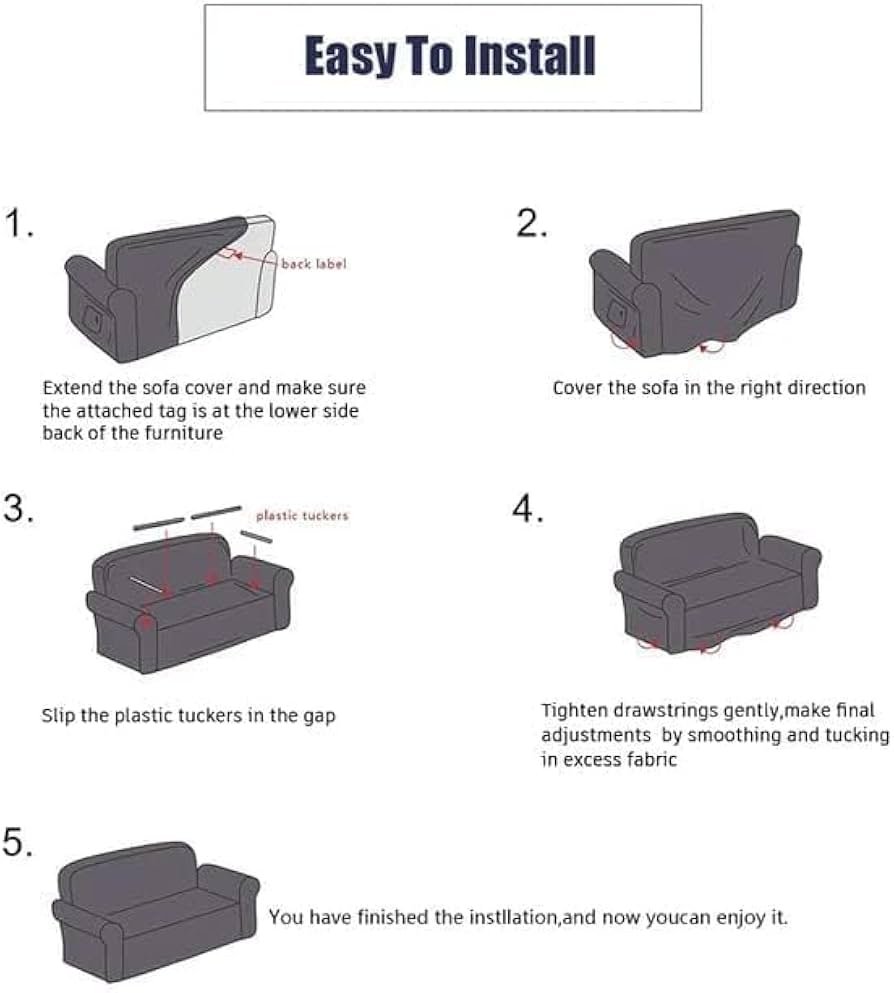 Easy To Install

1.

back label

Extend the sofa cover and make sure the attached tag is at the lower side back of the furniture

2.

Cover the sofa in the right direction

3.

plastic tuckers

Slip the plastic tuckers in the gap

4.

Tighten drawstrings gently,make final adjustments by smoothing and tucking in excess fabric

5.

You have finished the instllation,and now youcan enjoy it.