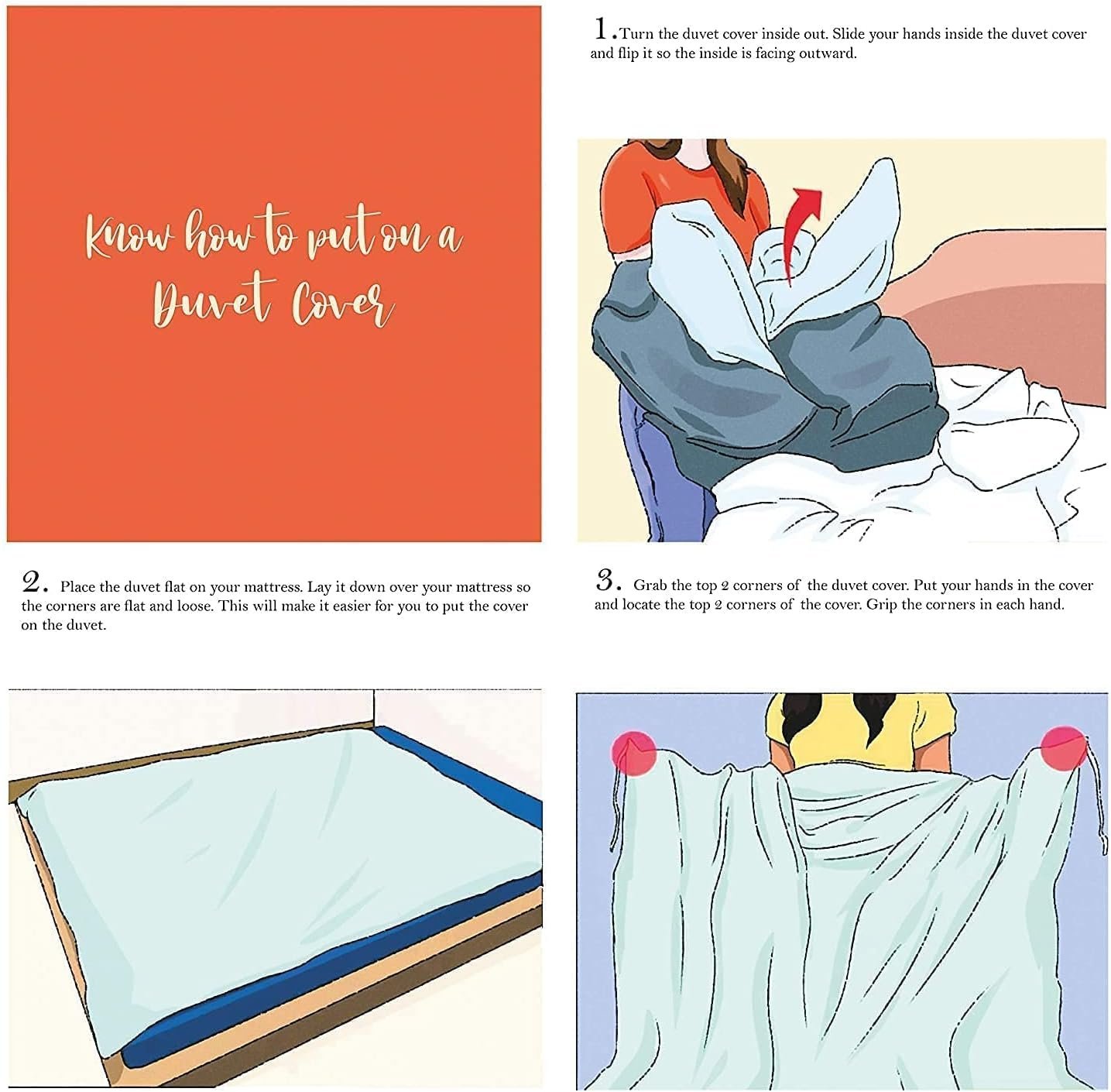 Know how to put on a Duvet Cover

1. Turn the duvet cover inside out. Slide your hands inside the duvet cover and flip it so the inside is facing outward.

2. Place the duvet flat on your mattress. Lay it down over your mattress so the corners are flat and loose. This will make it easier for you to put the cover on the duvet.

3. Grab the top 2 corners of the duvet cover. Put your hands in the cover and locate the top 2 corners of the cover. Grip the corners in each hand.