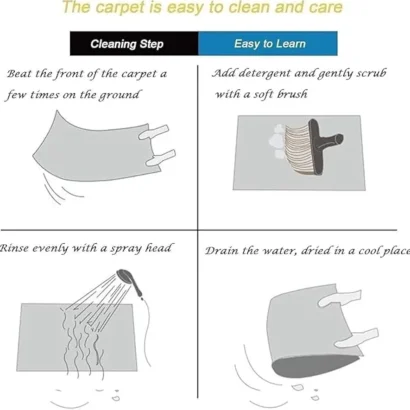 The carpet is easy to clean and care

Cleaning Step

Easy to Learn

Beat the front of the carpet a few times on the ground

Add detergent and gently scrub with a soft brush

Rinse evenly with a spray head

Drain the water, dried in a cool place