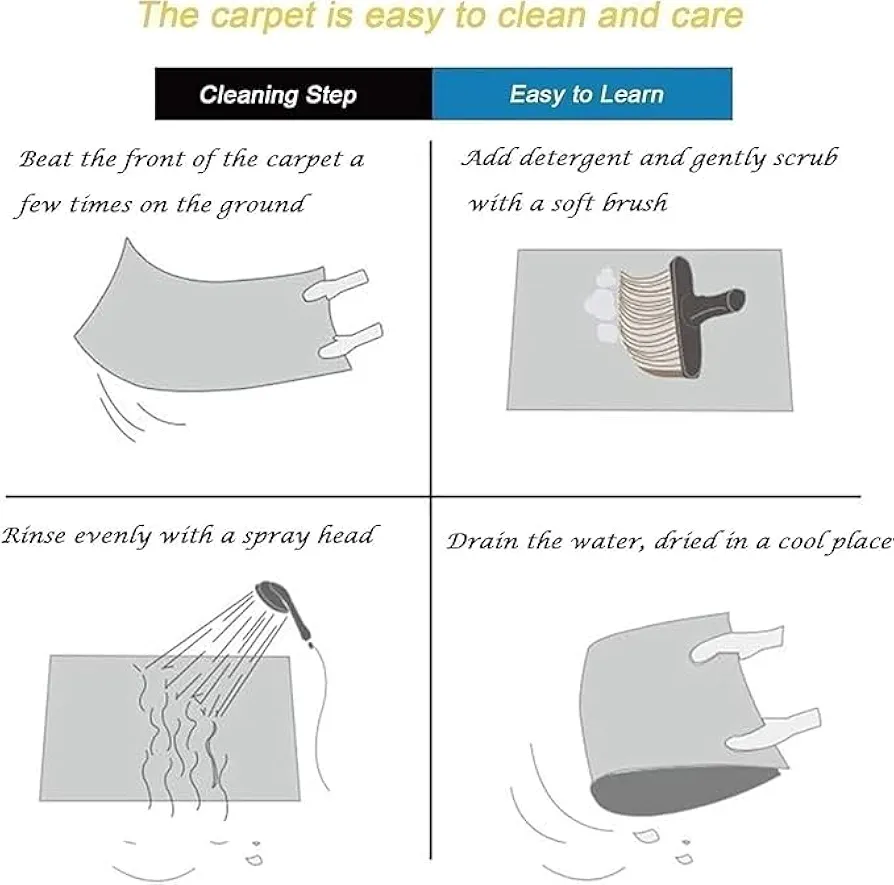 The carpet is easy to clean and care

Cleaning Step

Easy to Learn

Beat the front of the carpet a few times on the ground

Add detergent and gently scrub with a soft brush

Rinse evenly with a spray head

Drain the water, dried in a cool place