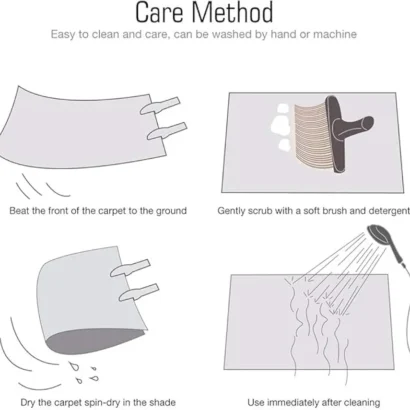 Care Method

Easy to clean and care, can be washed by hand or machine

Beat the front of the carpet to the ground

Gently scrub with a soft brush and detergent

Dry the carpet spin-dry in the shade

Use immediately after cleaning