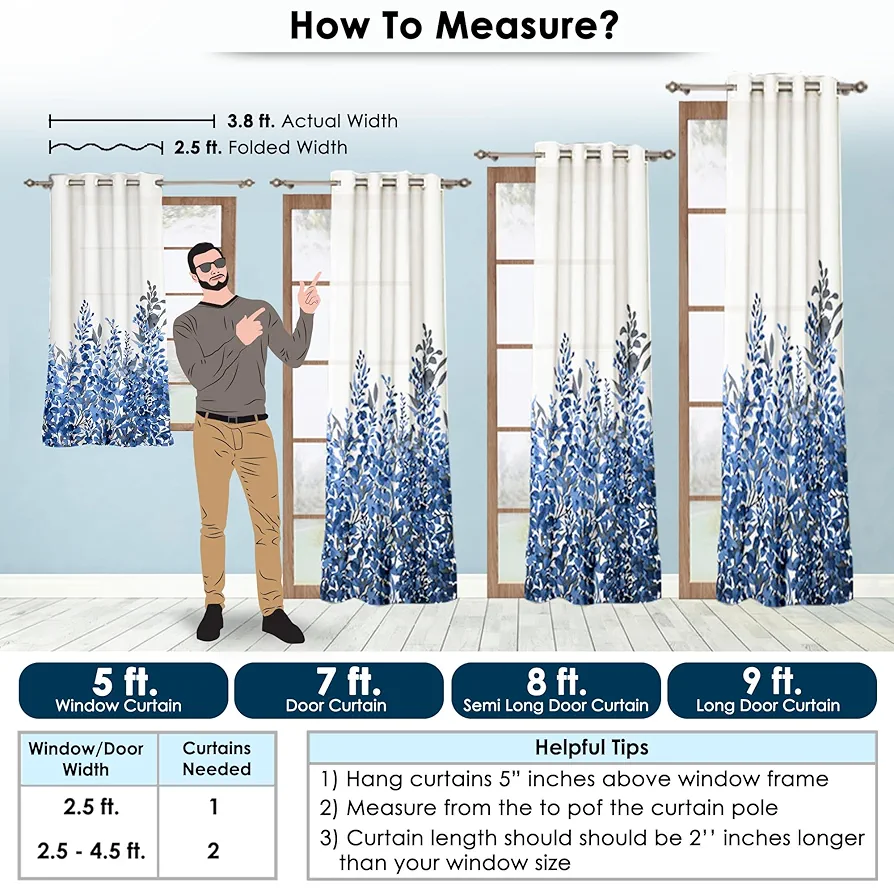 How To Measure?

3.8 ft. Actual Width

2.5 ft. Folded Width

5 ft.
Window Curtain

7 ft.
Door Curtain

8 ft.
Semi Long Door Curtain

9 ft.
Long Door Curtain

| Window/Door Width | Curtains Needed |
|---|---|
| 2.5 ft. | 1 |
| 2.5 - 4.5 ft. | 2 |

Helpful Tips

1) Hang curtains 5" inches above window frame
2) Measure from the to pof the curtain pole
3) Curtain length should should be 2'' inches longer than your window size